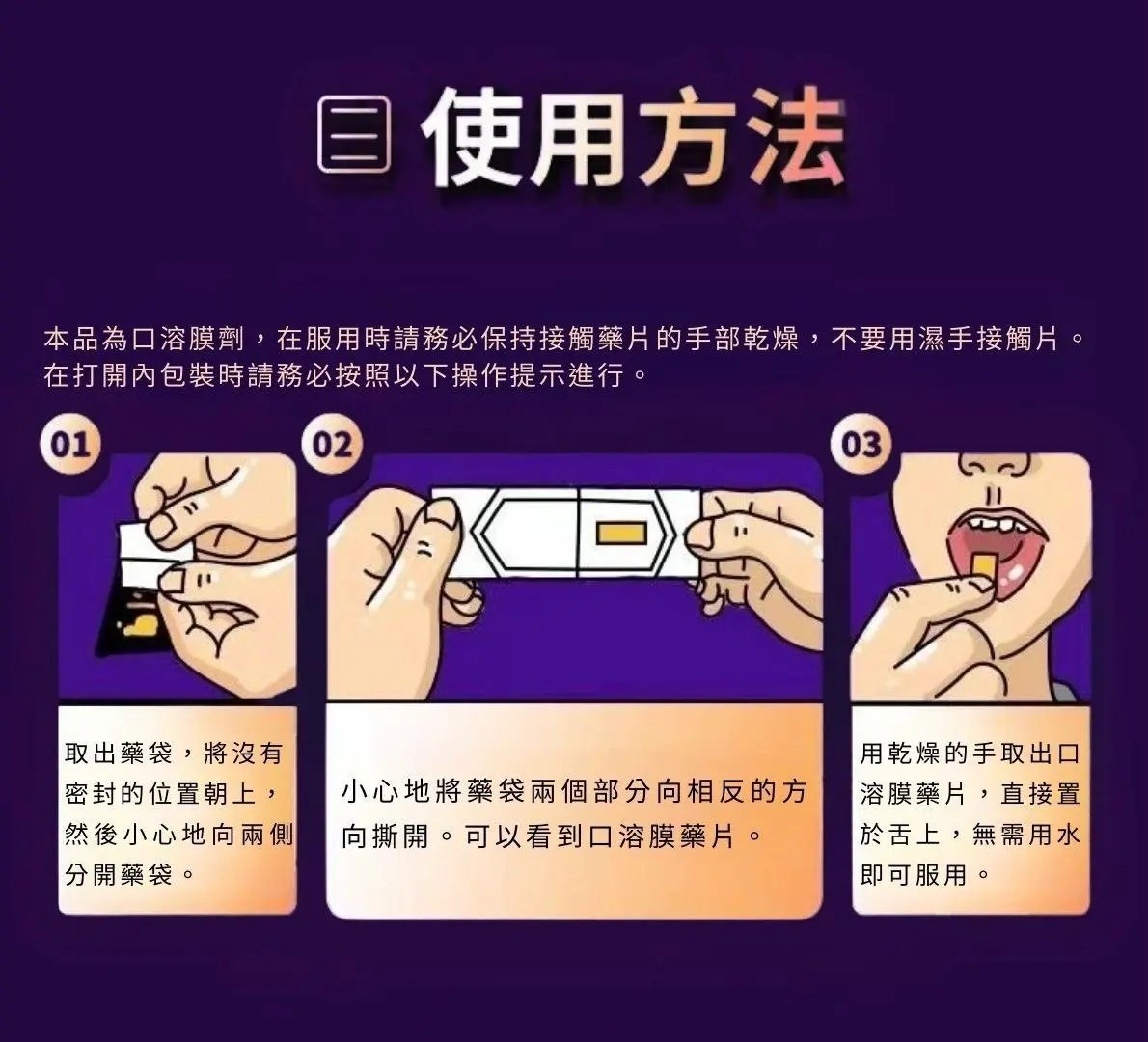 三 使用方法

本品為口溶膜劑，在服用時請務必保持接觸藥片的手部乾燥，不要用濕手接觸片。在打開內包裝時請務必按照以下操作提示進行。

01

取出藥袋，將沒有密封的位置朝上，然後小心地向兩側分開藥袋。

02

小心地將藥袋兩個部分向相反的方向撕開。可以看到口溶膜藥片。

03

用乾燥的手取出口溶膜藥片，直接置於舌上，無需用水即可服用。